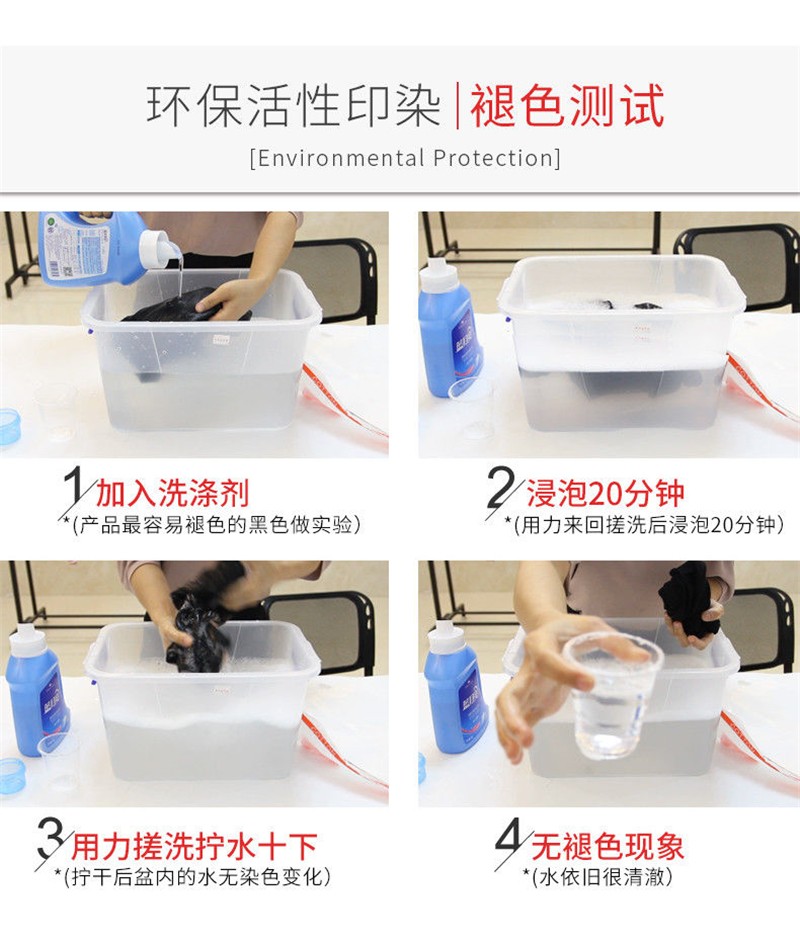 环保活性印染 | 褪色测试

[Environmental Protection]

1 加入洗涤剂
*(产品最容易褪色的黑色做实验)

2 浸泡20分钟
*(用力来回搓洗后浸泡20分钟)

3 用力搓洗拧水十下
*(拧干后盆内的水无染色变化)

4 无褪色现象
*(水依旧很清澈)